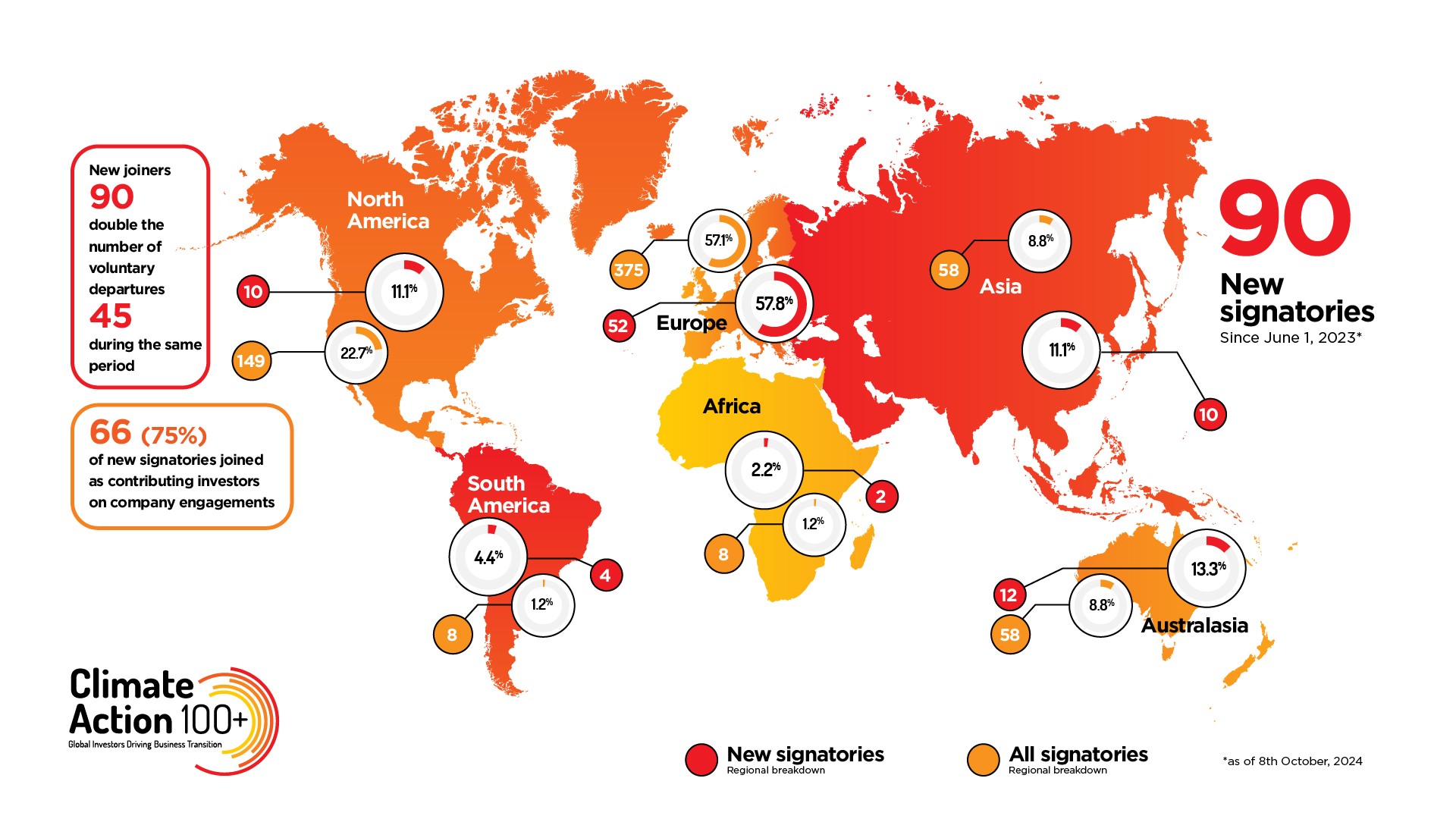 New joiners
90
double the number of voluntary departures
45
during the same period

66 (75%)
of new signatories joined as contributing investors on company engagements

North America
10
11.1%
149
22.7%

South America
4.4%
4
1.2%
8

375
57.1%
52
Europe
57.8%

Africa
2.2%
2
1.2%
8

58
8.8%
Asia
11.1%
10

12
13.3%
58
8.8%
Australasia

90
New signatories
Since June 1, 2023*

Climate Action 100+
Global Investors Driving Business Transition

New signatories
Regional breakdown

All signatories
Regional breakdown

*as of 8th October, 2024